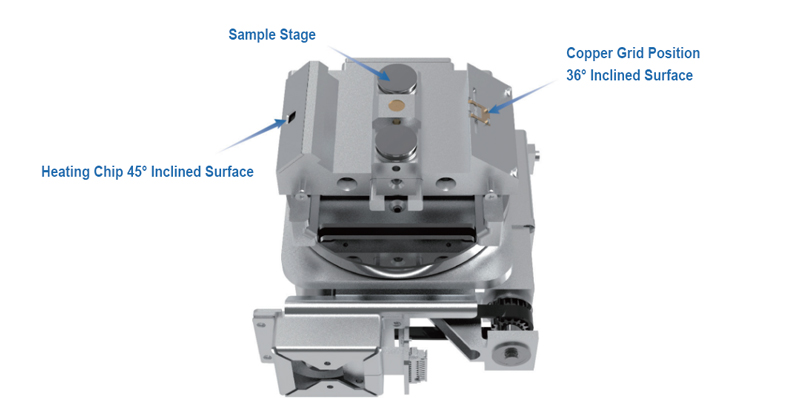 Sample Stage

Copper Grid Position
36° Inclined Surface

Heating Chip 45° Inclined Surface